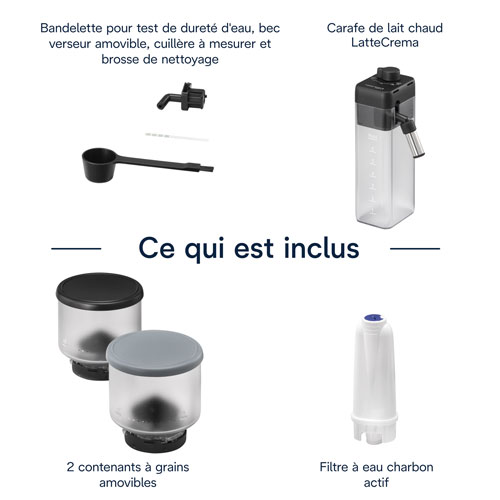 Bandelette pour test de dureté d'eau, bec verseur amovible, cuillère à mesurer et brosse de nettoyage

Carafe de lait chaud LatteCrema

Ce qui est inclus

2 contenants à grains amovibles

Filtre à eau charbon actif