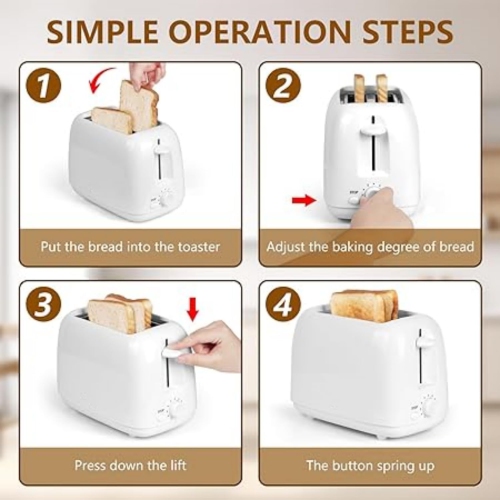 SIMPLE OPERATION STEPS

1

Put the bread into the toaster

2

Adjust the baking degree of bread

3

Press down the lift

4

The button spring up