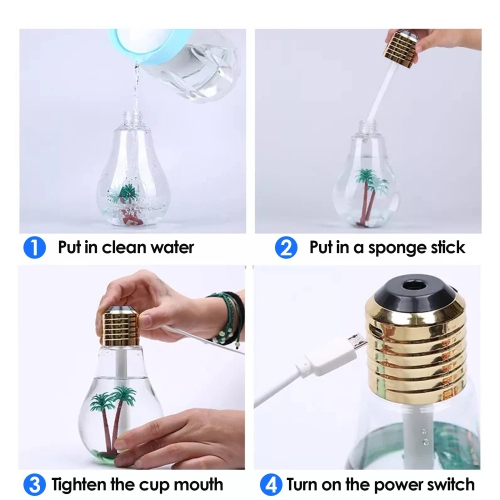 1 Put in clean water

2 Put in a sponge stick

3 Tighten the cup mouth

4 Turn on the power switch