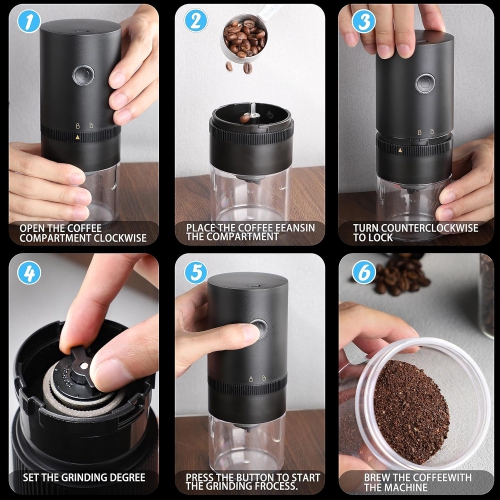 1

OPEN THE COFFEE COMPARTMENT CLOCKWISE

2

PLACE THE COFFEE EEANSIN THE COMPARTMENT

3

TURN COUNTERCLOCKWISE TO LOCK

4

SET THE GRINDING DEGREE

5

PRESS THE BUTTON TO START THE GRINDING FROCESS.

6

BREW THE COFFEEWITH THE MACHINE