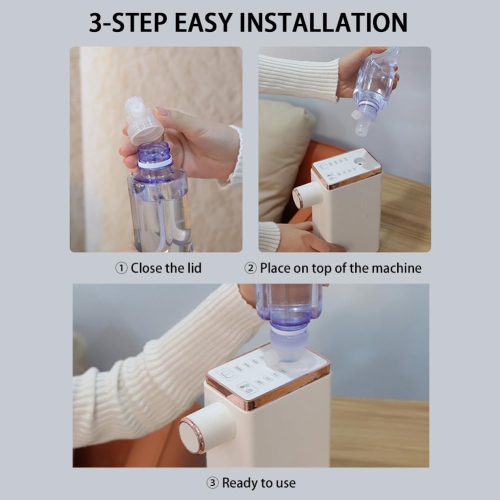 3-STEP EASY INSTALLATION

① Close the lid

② Place on top of the machine

③ Ready to use