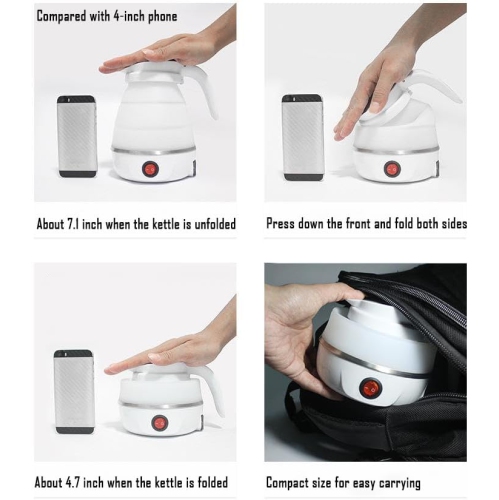 Compared with 4-inch phone

About 7.1 inch when the kettle is unfolded

Press down the front and fold both sides

About 4.7 inch when the kettle is folded

Compact size for easy carrying