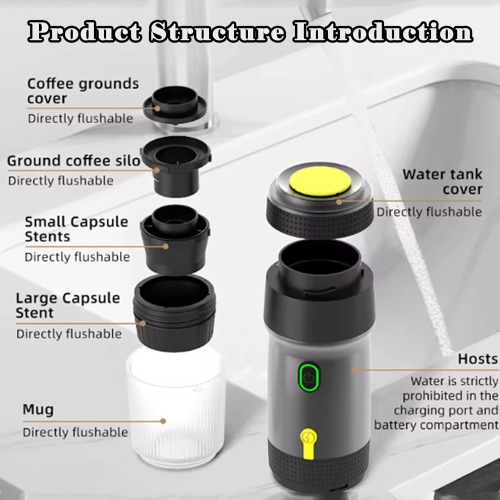 Product Structure Introduction

Coffee grounds cover
Directly flushable

Ground coffee silo
Directly flushable

Small Capsule Stents
Directly flushable

Large Capsule Stent
Directly flushable

Mug
Directly flushable

Water tank cover
Directly flushable

Hosts
Water is strictly prohibited in the charging port and battery compartment