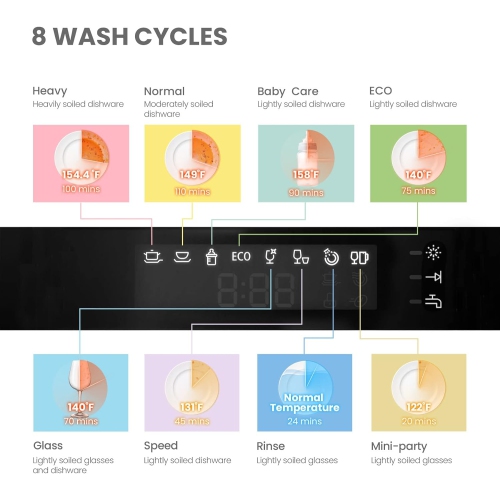 8 WASH CYCLES

Heavy
Heavily soiled dishware

154.4°F
100 mins

Normal
Moderately soiled dishware

149°F
110 mins

Baby Care
Lightly soiled dishware

158°F
90 mins

ECO
Lightly soiled dishware

140°F
75 mins

ECO

8:88

140°F
70 mins

Glass
Lightly soiled glasses and dishware

131°F
45 mins

Speed
Lightly soiled dishware

Normal Temperature
24 mins

Rinse
Lightly soiled glasses

122°F
20 mins

Mini-party
Lightly soiled glasses