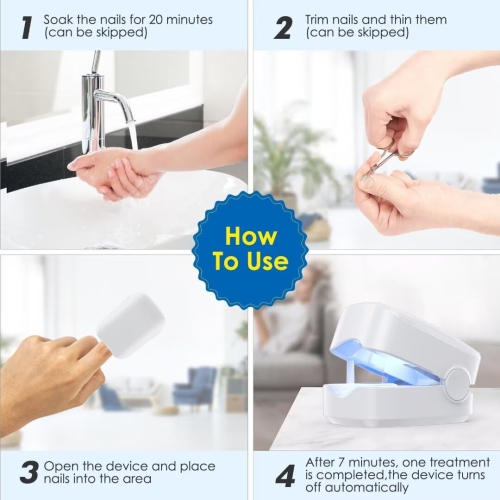 1 Soak the nails for 20 minutes (can be skipped)

2 Trim nails and thin them (can be skipped)

How To Use

3 Open the device and place nails into the area

4 After 7 minutes, one treatment is completed,the device turns off automatically