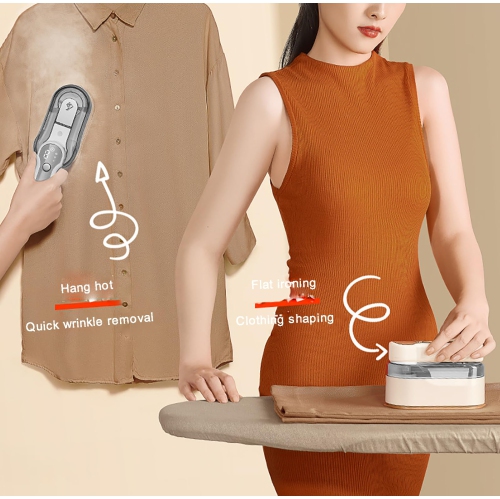 Hang hot
Quick wrinkle removal

Flat ironing
Clothing shaping