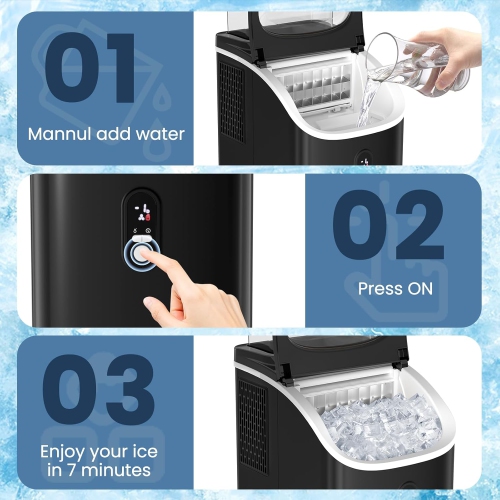 01

Mannul add water

02

Press ON

03

Enjoy your ice in 7 minutes