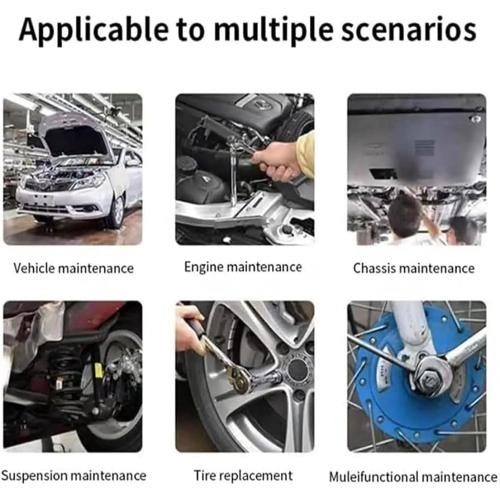 Applicable to multiple scenarios

Vehicle maintenance

Engine maintenance

Chassis maintenance

Suspension maintenance

Tire replacement

Muleifunctional maintenance