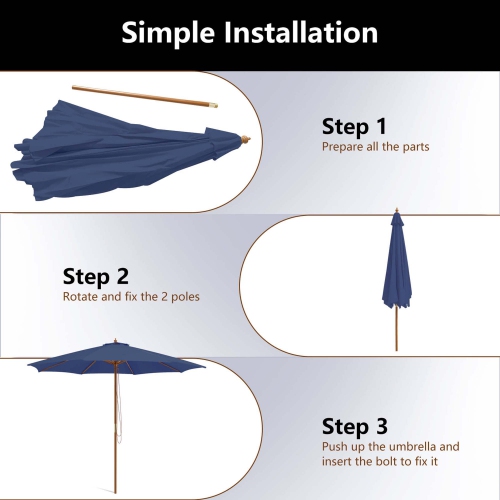 Simple Installation

Step 1
Prepare all the parts

Step 2
Rotate and fix the 2 poles

Step 3
Push up the umbrella and insert the bolt to fix it