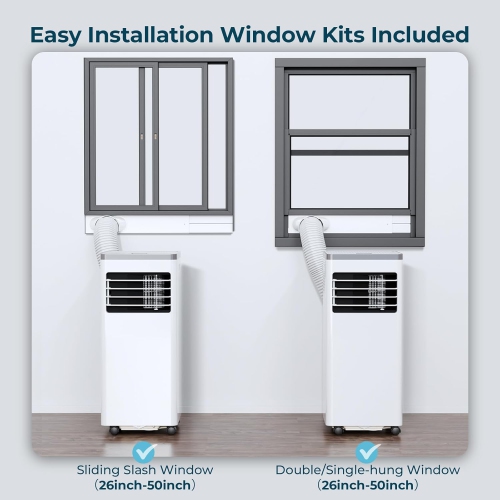 Easy Installation Window Kits Included

Sliding Slash Window
（26inch-50inch）

Double/Single-hung Window
（26inch-50inch）