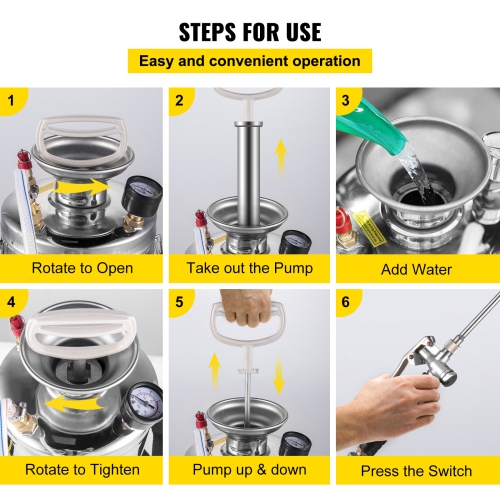 STEPS FOR USE

Easy and convenient operation

1
Rotate to Open

2
Take out the Pump

3
Add Water

4
Rotate to Tighten

5
Pump up & down

6
Press the Switch