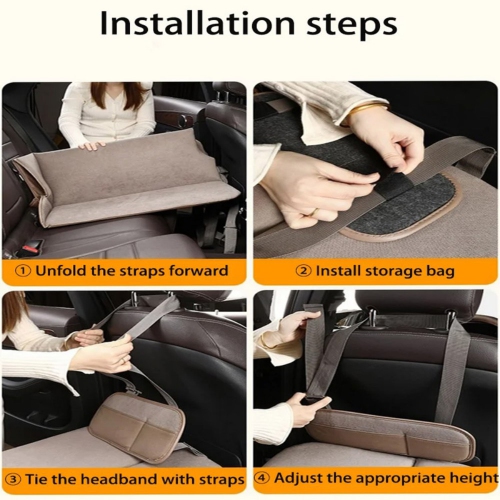 Installation steps

① Unfold the straps forward

② Install storage bag

③ Tie the headband with straps

④ Adjust the appropriate height