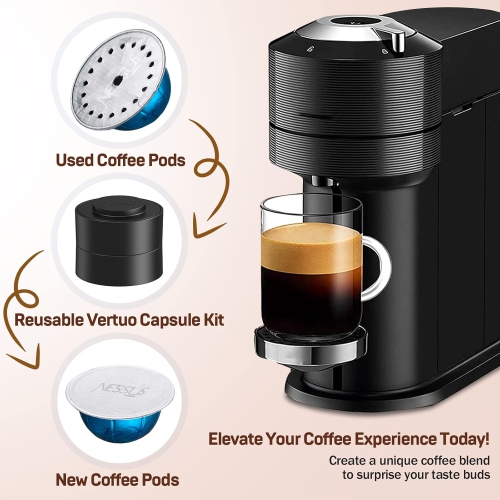 NESSLÉ

Used Coffee Pods

Reusable Vertuo Capsule Kit

NESSLÉ

New Coffee Pods

Elevate Your Coffee Experience Today!

Create a unique coffee blend to surprise your taste buds