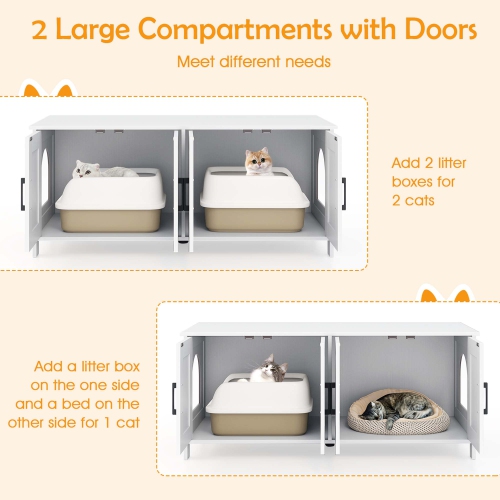 2 Large Compartments with Doors

Meet different needs

Add 2 litter boxes for 2 cats

Add a litter box on the one side and a bed on the other side for 1 cat