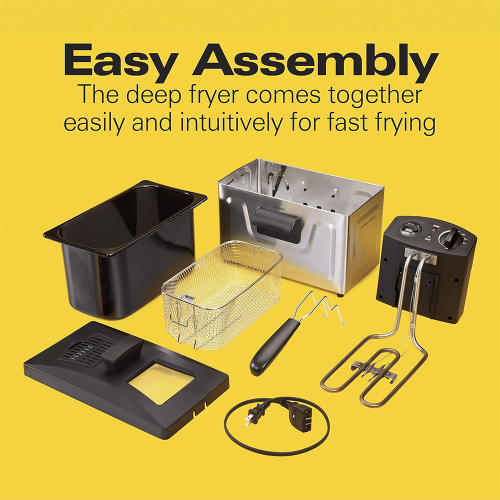 Easy Assembly
The deep fryer comes together easily and intuitively for fast frying