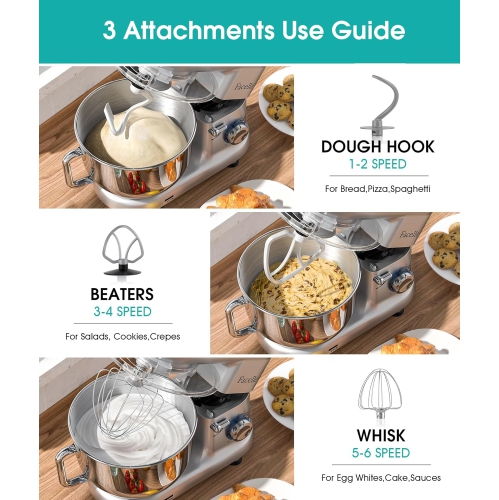 3 Attachments Use Guide

DOUGH HOOK
1-2 SPEED
For Bread,Pizza,Spaghetti

BEATERS
3-4 SPEED
For Salads, Cookies,Crepes

WHISK
5-6 SPEED
For Egg Whites,Cake,Sauces