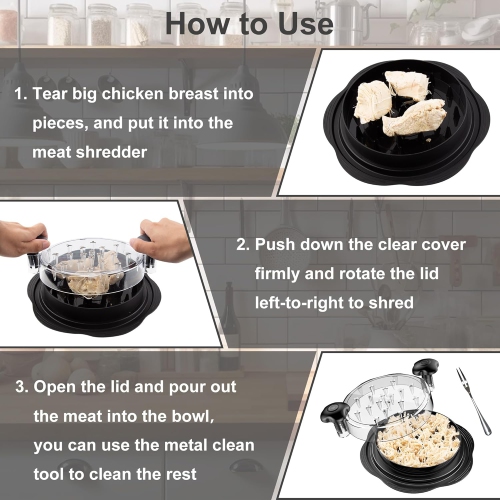 How to Use

1. Tear big chicken breast into pieces, and put it into the meat shredder

2. Push down the clear cover firmly and rotate the lid left-to-right to shred

3. Open the lid and pour out the meat into the bowl, you can use the metal clean tool to clean the rest