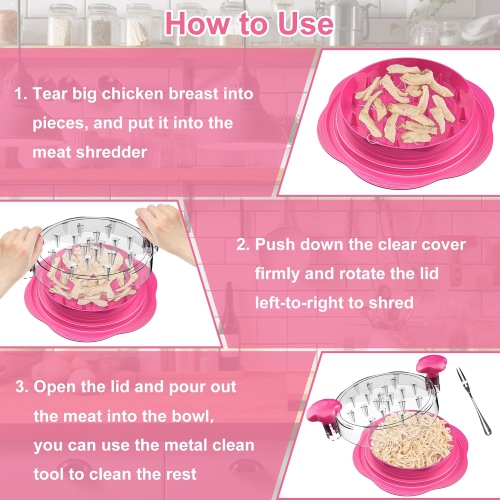 How to Use

1. Tear big chicken breast into pieces, and put it into the meat shredder

2. Push down the clear cover firmly and rotate the lid left-to-right to shred

3. Open the lid and pour out the meat into the bowl, you can use the metal clean tool to clean the rest