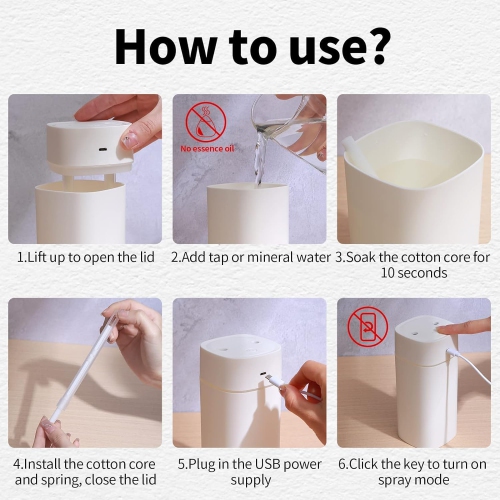 How to use?

No essence oil

1.Lift up to open the lid

2.Add tap or mineral water

3.Soak the cotton core for 10 seconds

4.Install the cotton core and spring, close the lid

5.Plug in the USB power supply

6.Click the key to turn on spray mode