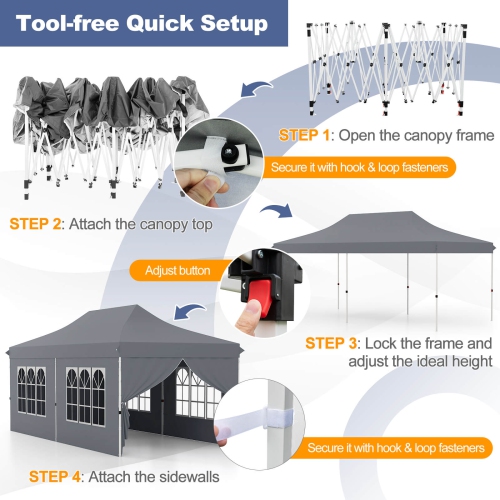 Tool-free Quick Setup

STEP 1: Open the canopy frame

Secure it with hook & loop fasteners

STEP 2: Attach the canopy top

Adjust button

STEP 3: Lock the frame and adjust the ideal height

Secure it with hook & loop fasteners

STEP 4: Attach the sidewalls