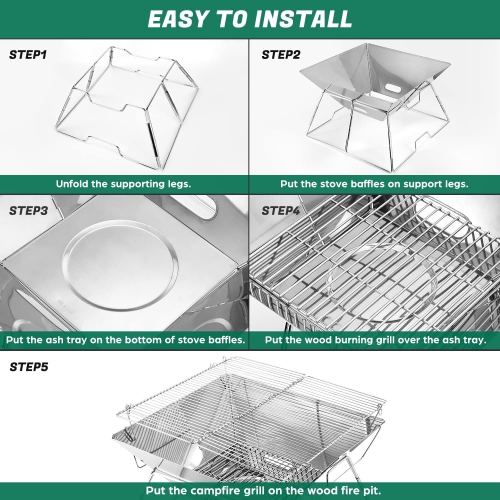 EASY TO INSTALL

STEP1

Unfold the supporting legs.

STEP2

Put the stove baffles on support legs.

STEP3

Put the ash tray on the bottom of stove baffles.

STEP4

Put the wood burning grill over the ash tray.

STEP5

Put the campfire grill on the wood fire pit.