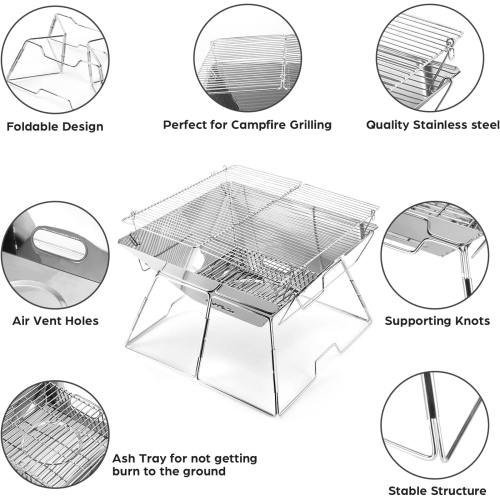 Foldable Design

Perfect for Campfire Grilling

Quality Stainless steel

Air Vent Holes

Supporting Knots

Ash Tray for not getting burn to the ground

Stable Structure