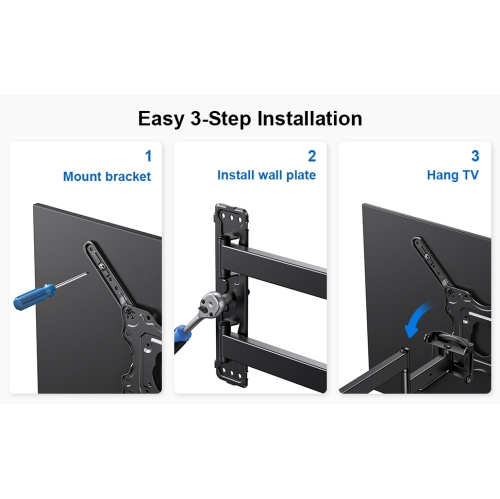 Easy 3-Step Installation

1
Mount bracket

2
Install wall plate

3
Hang TV