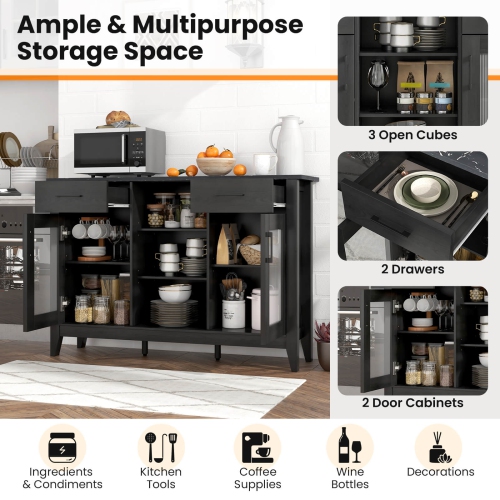 Ample & Multipurpose Storage Space

3 Open Cubes

2 Drawers

2 Door Cabinets

Ingredients & Condiments

Kitchen Tools

Coffee Supplies

Wine Bottles

Decorations