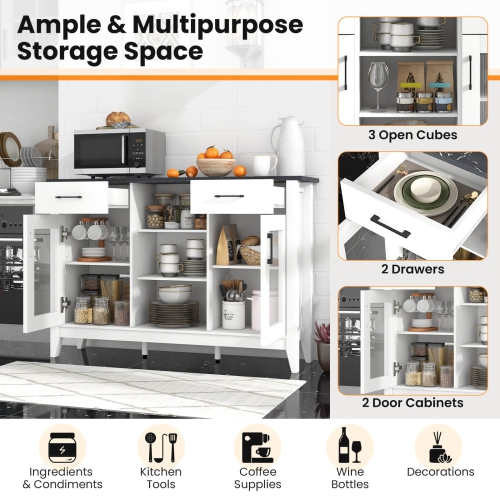 Ample & Multipurpose Storage Space

3 Open Cubes

2 Drawers

2 Door Cabinets

Ingredients & Condiments

Kitchen Tools

Coffee Supplies

Wine Bottles

Decorations