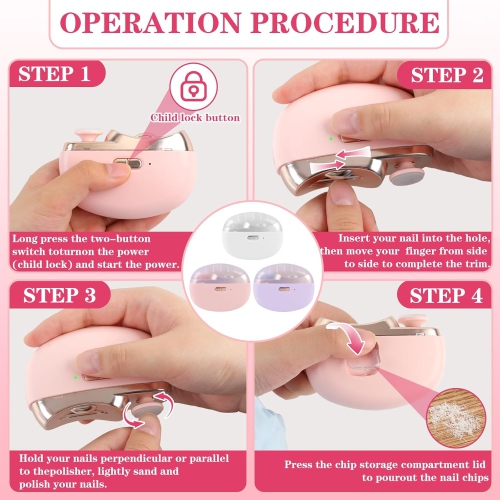 OPERATION PROCEDURE

STEP 1

Child lock button

Long press the two–button switch toturnon the power (child lock) and start the power.

STEP 2

Insert your nail into the hole, then move your finger from side to side to complete the trim.

STEP 3

Hold your nails perpendicular or parallel to thepolisher, lightly sand and polish your nails.

STEP 4

Press the chip storage compartment lid to pourout the nail chips