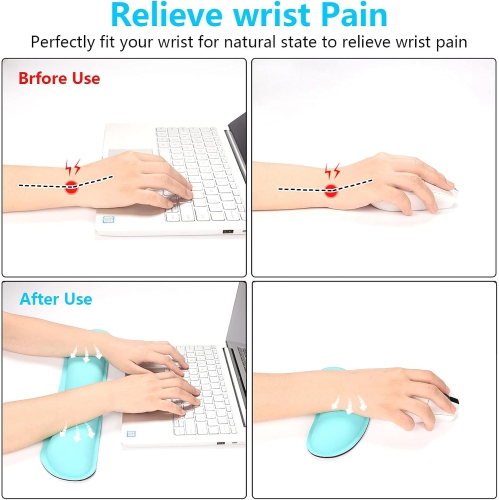 Relieve wrist Pain

Perfectly fit your wrist for natural state to relieve wrist pain

Brfore Use

After Use