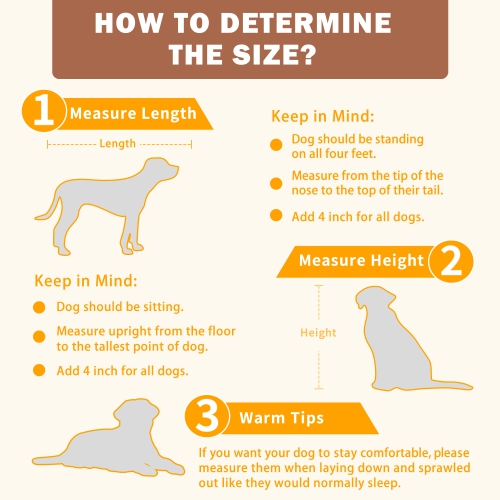 HOW TO DETERMINE THE SIZE?

1 Measure Length

Length

Keep in Mind:

Dog should be standing on all four feet.

Measure from the tip of the nose to the top of their tail.

Add 4 inch for all dogs.

Measure Height 2

Height

Keep in Mind:

Dog should be sitting.

Measure upright from the floor to the tallest point of dog.

Add 4 inch for all dogs.

3 Warm Tips

If you want your dog to stay comfortable, please measure them when laying down and sprawled out like they would normally sleep.