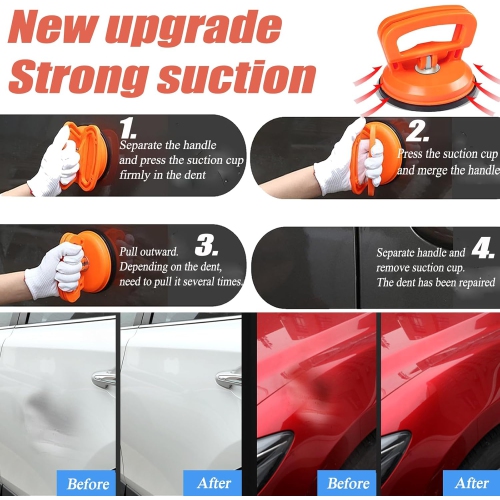 New upgrade
Strong suction

1.
Separate the handle and press the suction cup firmly in the dent

2.
Press the suction cup and merge the handle

3.
Pull outward.
Depending on the dent, need to pull it several times.

4.
Separate handle and remove suction cup.
The dent has been repaired

Before
After
Before
After