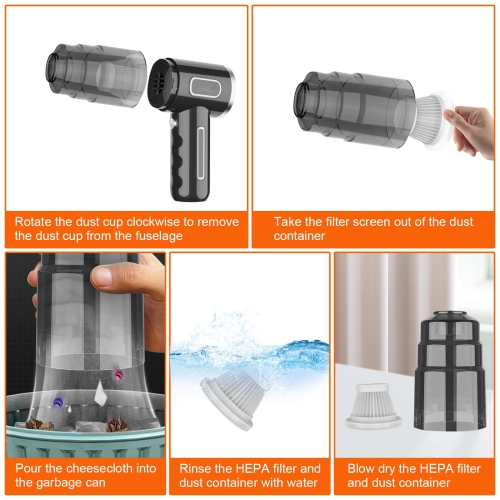 Rotate the dust cup clockwise to remove the dust cup from the fuselage

Take the filter screen out of the dust container

Pour the cheesecloth into the garbage can

Rinse the HEPA filter and dust container with water

Blow dry the HEPA filter and dust container