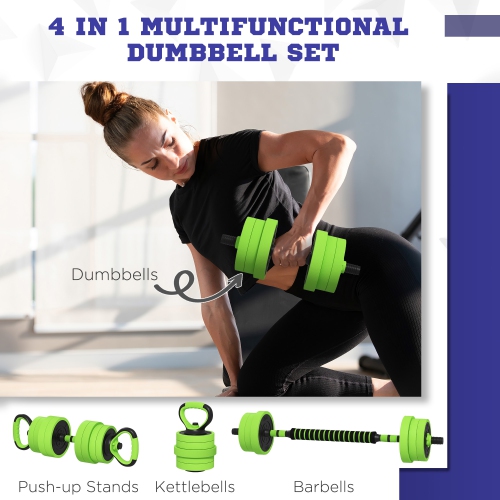 4 IN 1 MULTIFUNCTIONAL DUMBBELL SET

Dumbbells

Push-up Stands Kettlebells Barbells