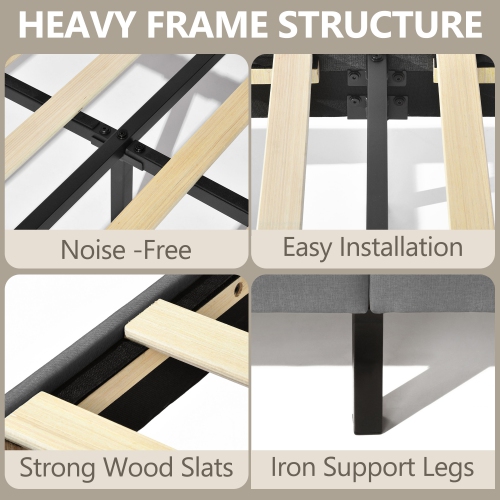 HEAVY FRAME STRUCTURE

Noise -Free

Easy Installation

Strong Wood Slats

Iron Support Legs