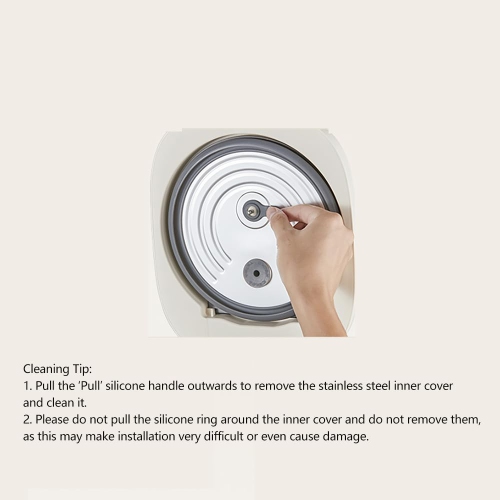 Cleaning Tip:
1. Pull the 'Pull' silicone handle outwards to remove the stainless steel inner cover and clean it.
2. Please do not pull the silicone ring around the inner cover and do not remove them, as this may make installation very difficult or even cause damage.