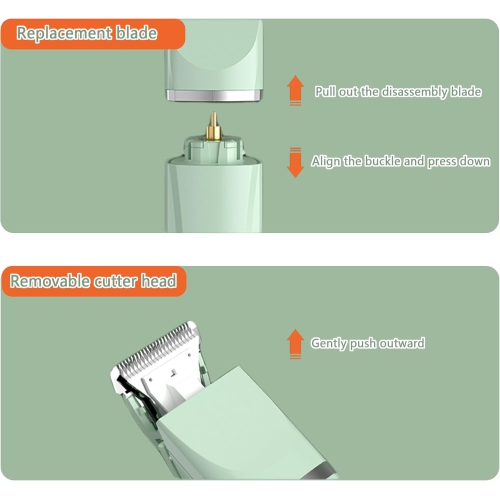 Replacement blade

Pull out the disassembly blade

Align the buckle and press down

Removable cutter head

Gently push outward