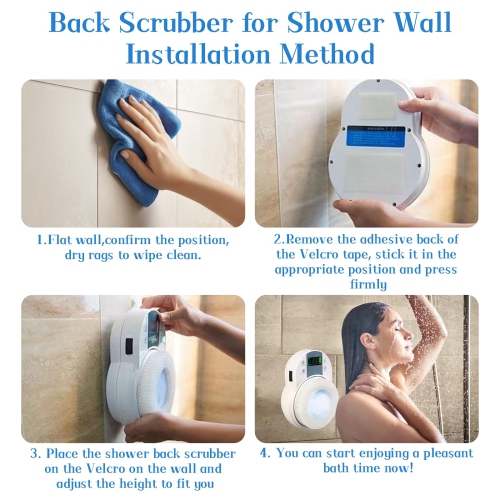 Back Scrubber for Shower Wall Installation Method

1.Flat wall,confirm the position, dry rags to wipe clean.

2.Remove the adhesive back of the Velcro tape, stick it in the appropriate position and press firmly

3. Place the shower back scrubber on the Velcro on the wall and adjust the height to fit you

4. You can start enjoying a pleasant bath time now!