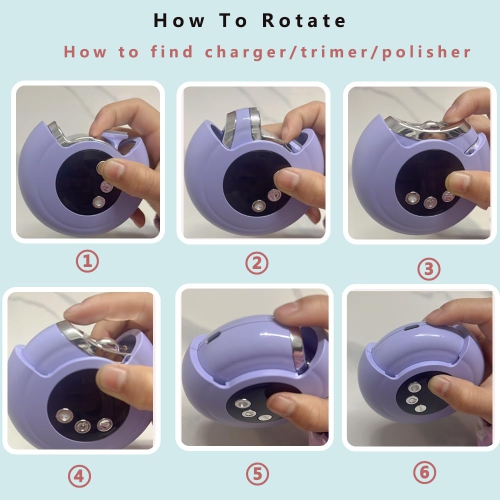 How To Rotate

How to find charger/trimer/polisher

①

②

③

④

⑤

⑥