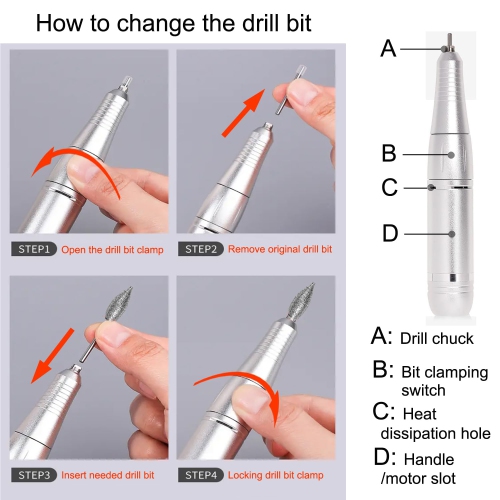 How to change the drill bit

STEP1 Open the drill bit clamp

STEP2 Remove original drill bit

STEP3 Insert needed drill bit

STEP4 Locking drill bit clamp

A

B

C

D

A: Drill chuck

B: Bit clamping switch

C: Heat dissipation hole

D: Handle /motor slot