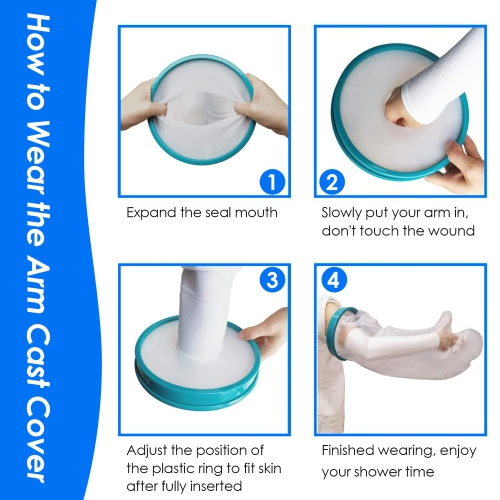 How to Wear the Arm Cast Cover

1

Expand the seal mouth

2

Slowly put your arm in, don't touch the wound

3

Adjust the position of the plastic ring to fit skin after fully inserted

4

Finished wearing, enjoy your shower time