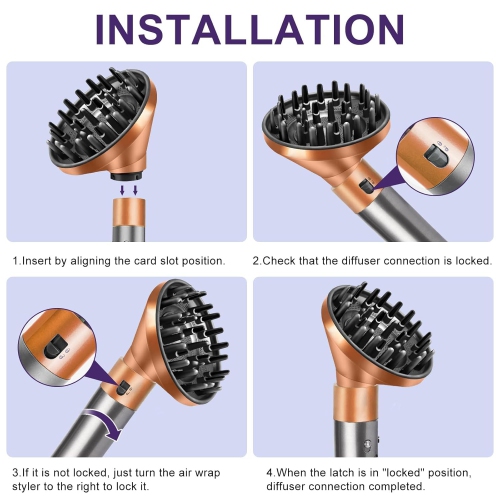 INSTALLATION

1.Insert by aligning the card slot position.

2.Check that the diffuser connection is locked.

3.If it is not locked, just turn the air wrap styler to the right to lock it.

4.When the latch is in "locked" position, diffuser connection completed.