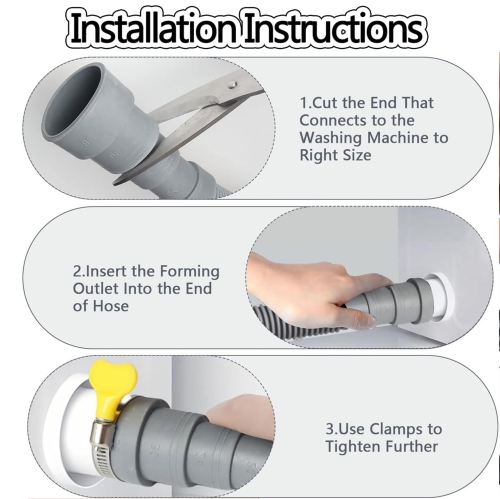 Installation Instructions

1.Cut the End That Connects to the Washing Machine to Right Size

2.Insert the Forming Outlet Into the End of Hose

3.Use Clamps to Tighten Further