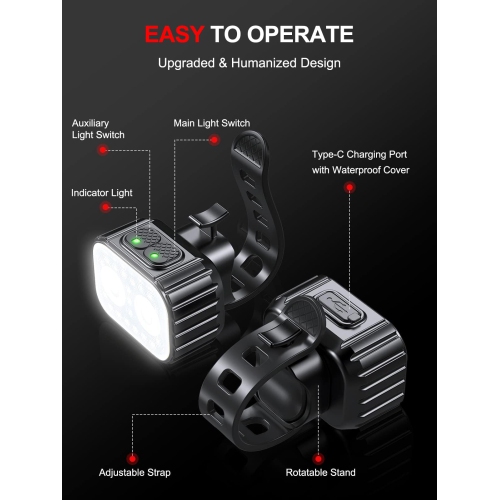 EASY TO OPERATE

Upgraded & Humanized Design

Auxiliary Light Switch

Main Light Switch

Type-C Charging Port with Waterproof Cover

Indicator Light

Adjustable Strap

Rotatable Stand