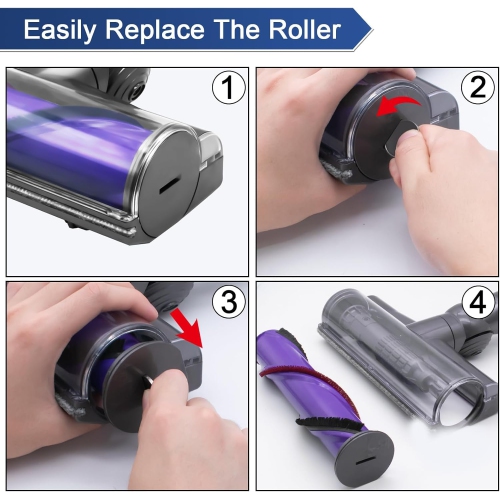 Easily Replace The Roller

1

2

3

4