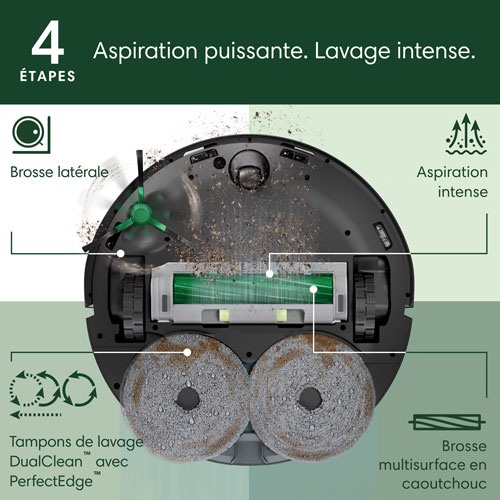 4
ÉTAPES

Aspiration puissante. Lavage intense.

Brosse latérale

Aspiration intense

Tampons de lavage DualClean™ avec PerfectEdge™

Brosse multisurface en caoutchouc