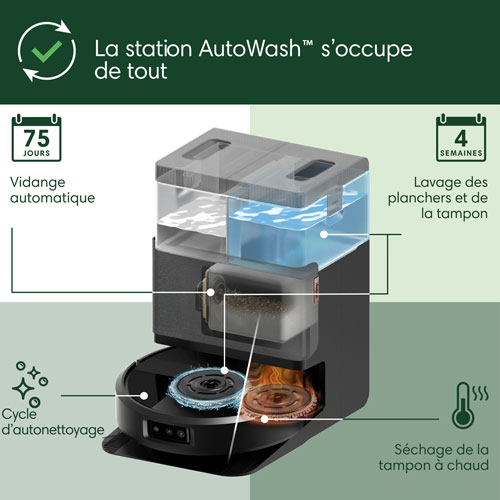 La station AutoWash™ s'occupe de tout

75
JOURS

Vidange automatique

4
SEMAINES

Lavage des planchers et de la tampon

Cycle d'autonettoyage

Séchage de la tampon à chaud