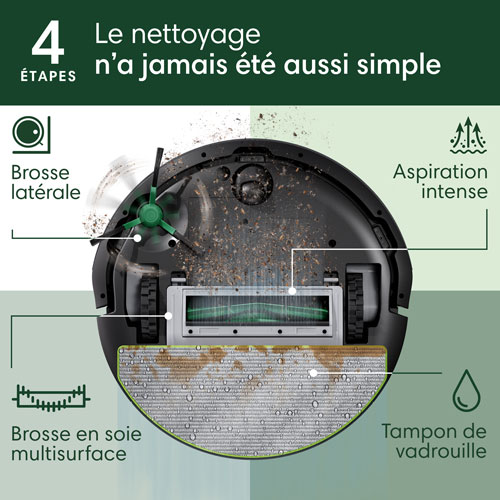 4
ÉTAPES

Le nettoyage
n'a jamais été aussi simple

Brosse latérale

Aspiration intense

Brosse en soie multisurface

Tampon de vadrouille