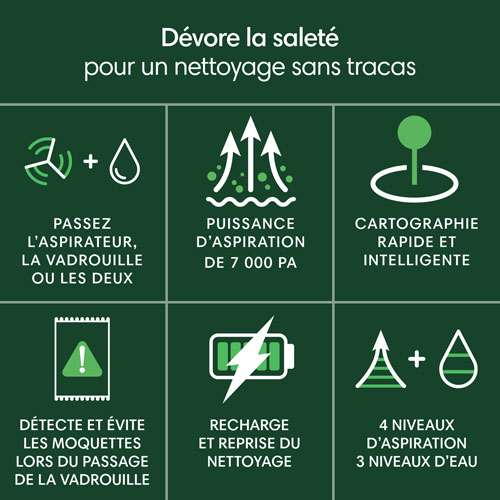 Dévore la saleté
pour un nettoyage sans tracas

PASSEZ L'ASPIRATEUR, LA VADROUILLE OU LES DEUX

PUISSANCE D'ASPIRATION DE 7 000 PA

CARTOGRAPHIE RAPIDE ET INTELLIGENTE

DÉTECTE ET ÉVITE LES MOQUETTES LORS DU PASSAGE DE LA VADROUILLE

RECHARGE ET REPRISE DU NETTOYAGE

4 NIVEAUX D'ASPIRATION 3 NIVEAUX D'EAU